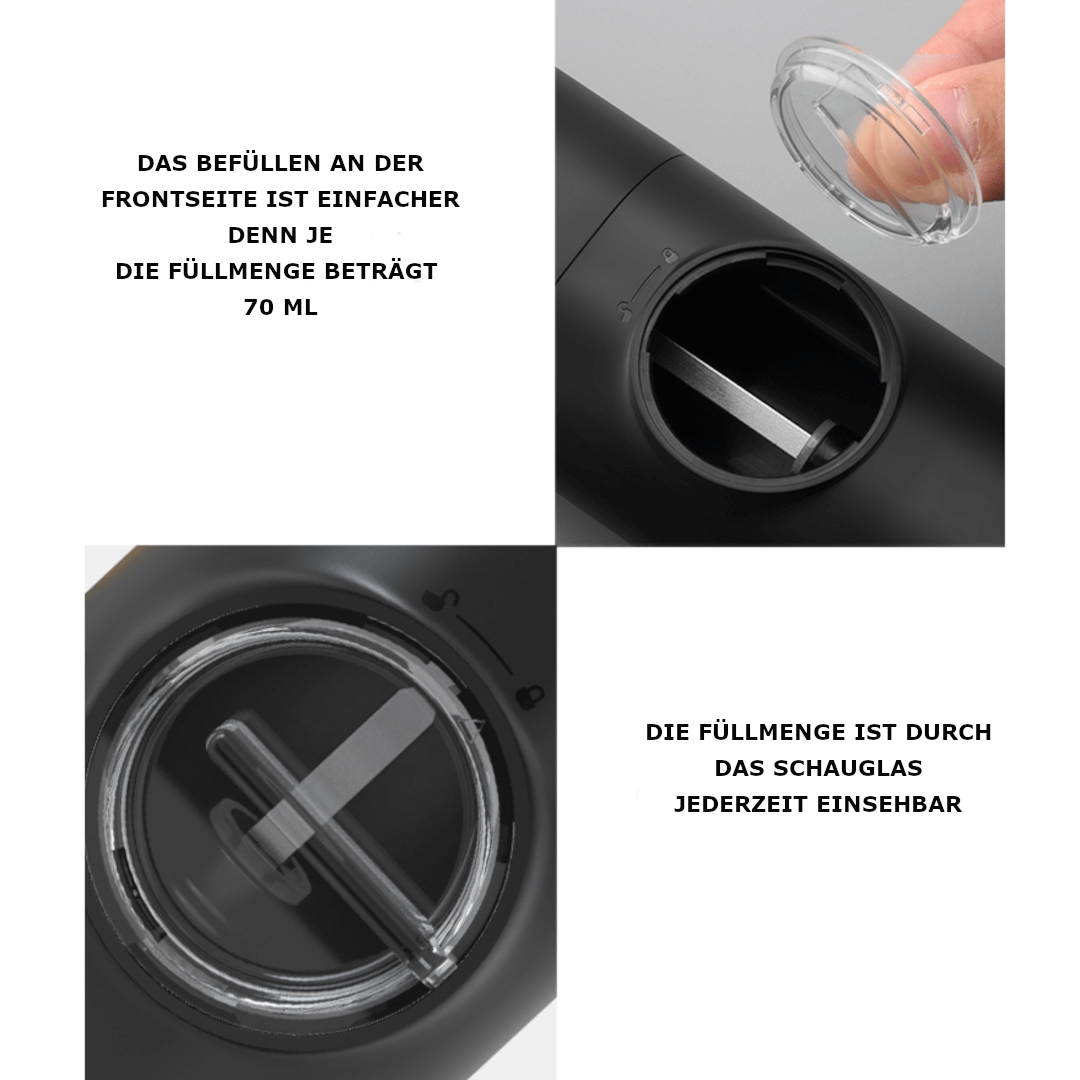 DAS BEFÜLLEN AN DER FRONTSEITE IST EINFACHER DENN JE
DIE FÜLLMENGE BETRÄGT 70 ML

DIE FÜLLMENGE IST DURCH DAS SCHAUGLAS JEDERZEIT EINSEHBAR